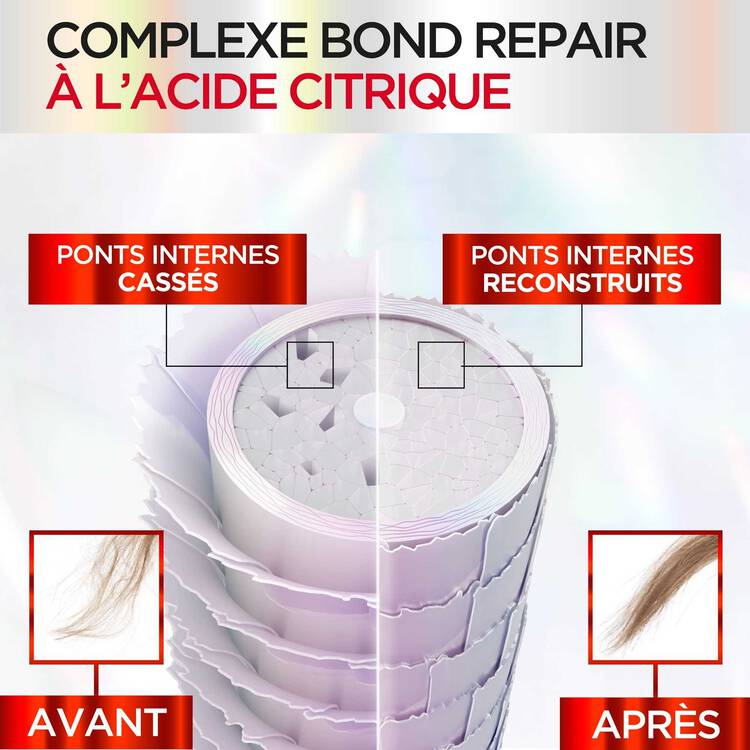 COMPLEXE BOND REPAIR
À L'ACIDE CITRIQUE

PONTS INTERNES CASSÉS

PONTS INTERNES RECONSTRUITS

AVANT

APRÈS