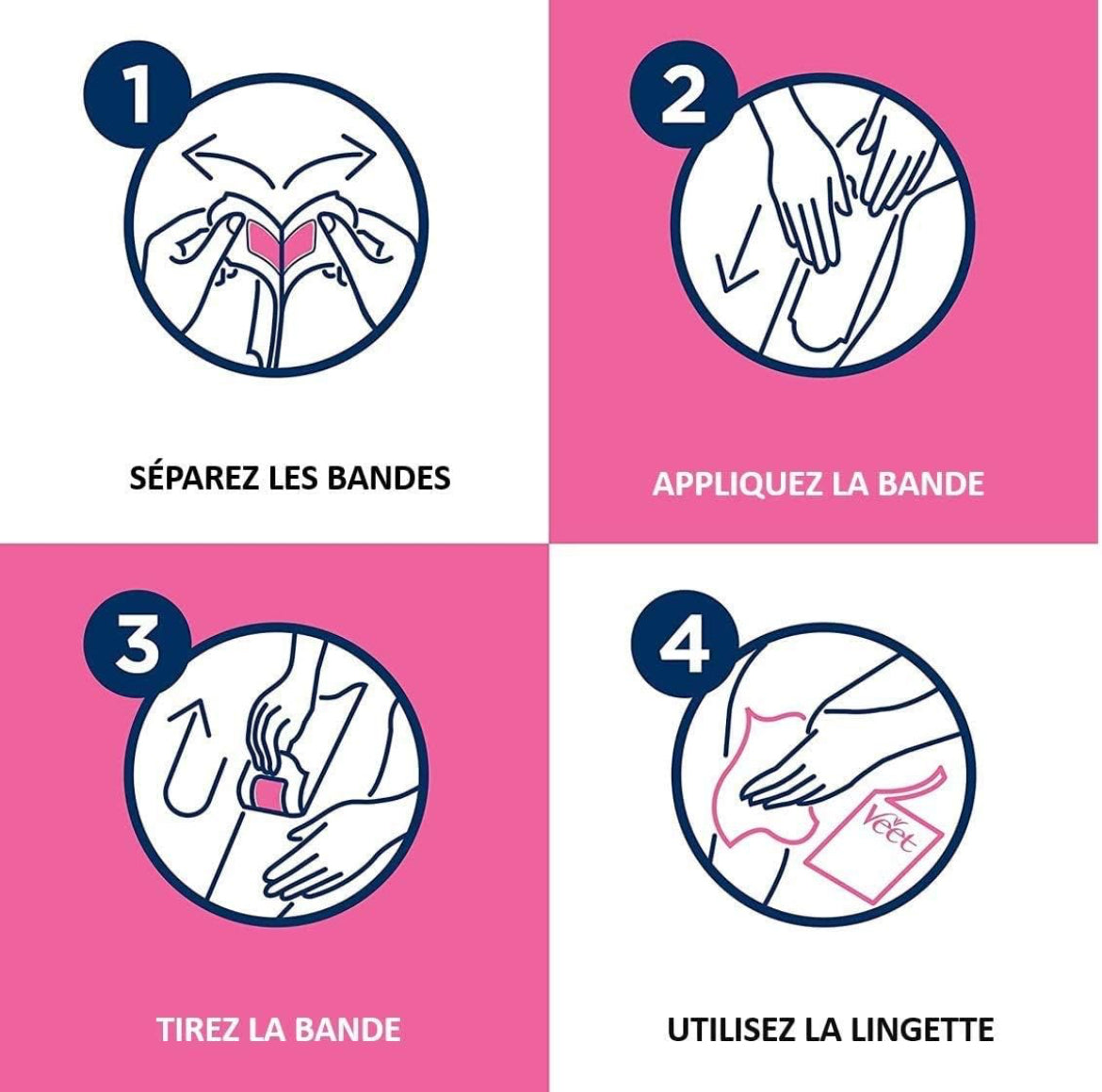 1

SÉPAREZ LES BANDES

2

APPLIQUEZ LA BANDE

3

TIREZ LA BANDE

4

Veet

UTILISEZ LA LINGETTE