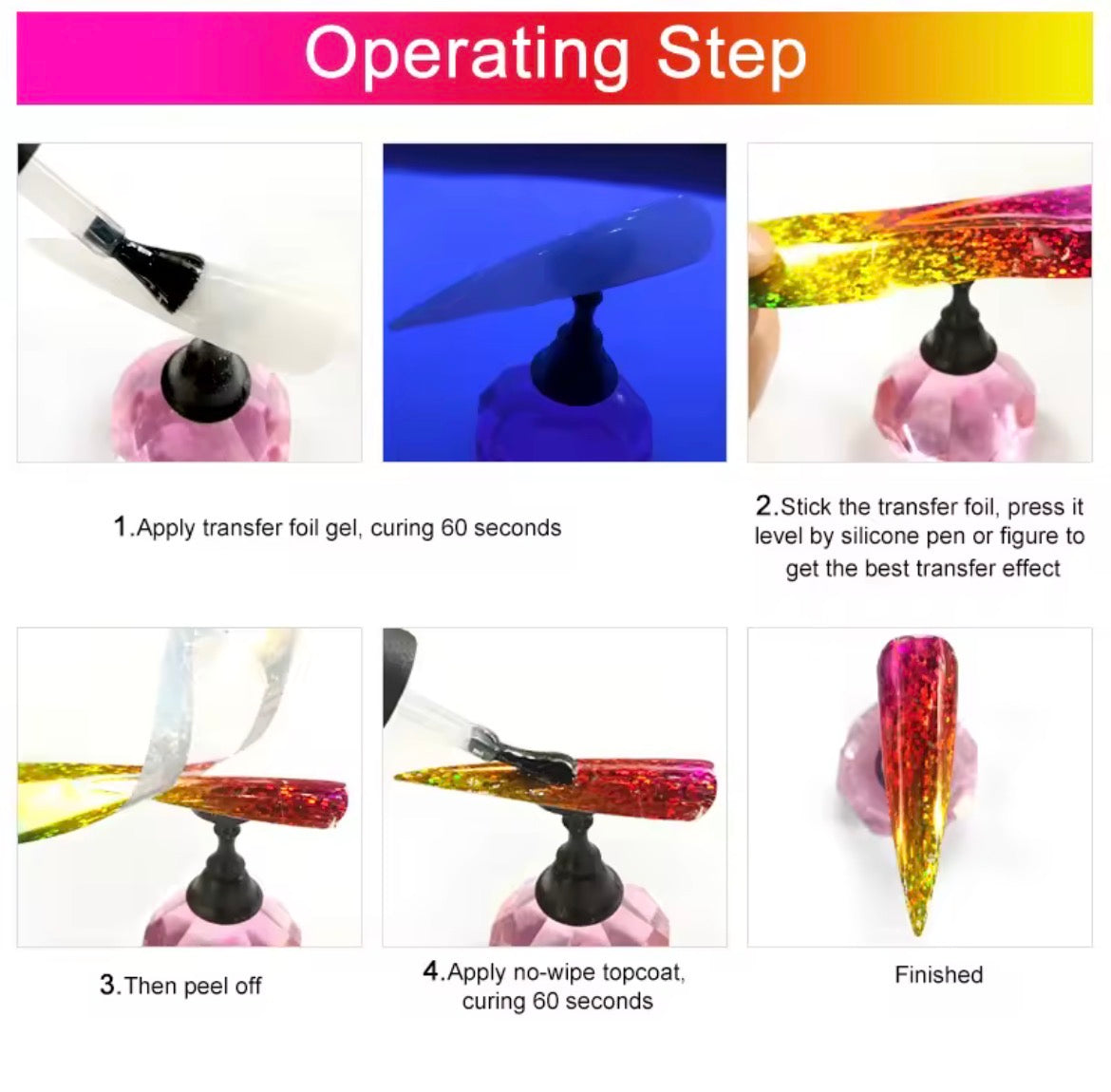 Operating Step

1.Apply transfer foil gel, curing 60 seconds

2.Stick the transfer foil, press it level by silicone pen or figure to get the best transfer effect

3.Then peel off

4.Apply no-wipe topcoat, curing 60 seconds

Finished