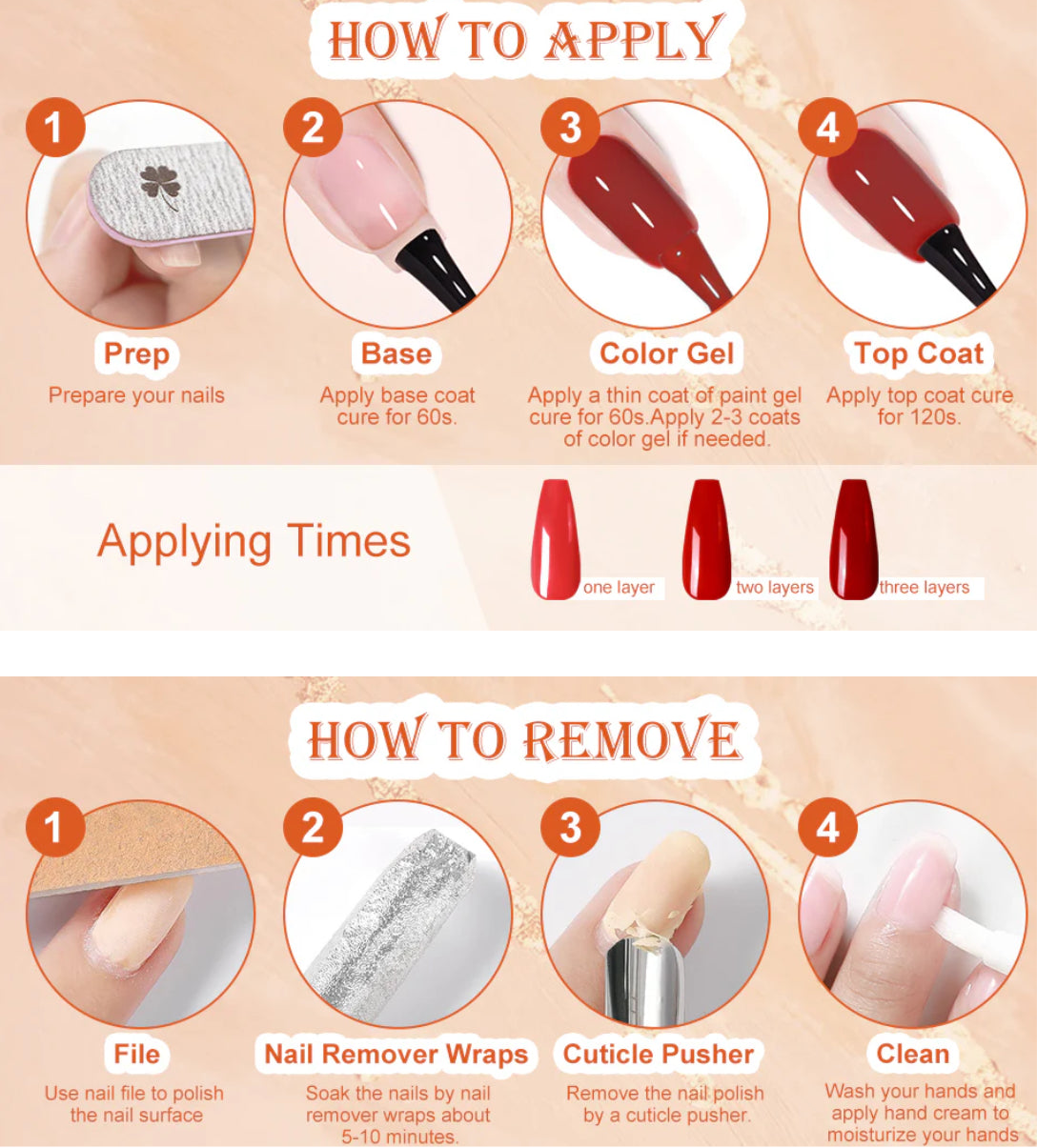 HOW TO APPLY

1
Prep
Prepare your nails

2
Base
Apply base coat cure for 60s.

3
Color Gel
Apply a thin coat of paint gel cure for 60s.Apply 2-3 coats of color gel if needed.

4
Top Coat
Apply top coat cure for 120s.

Applying Times
one layer
two layers
three layers

HOW TO REMOVE

1
File
Use nail file to polish the nail surface

2
Nail Remover Wraps
Soak the nails by nail remover wraps about 5-10 minutes.

3
Cuticle Pusher
Remove the nail polish by a cuticle pusher.

4
Clean
Wash your hands and apply hand cream to moisturize your hands